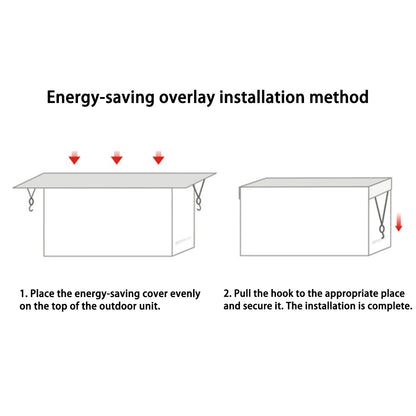 Energy-saving overlay installation method

1. Place the energy-saving cover evenly on the top of the outdoor unit.

2. Pull the hook to the appropriate place and secure it. The installation is complete.